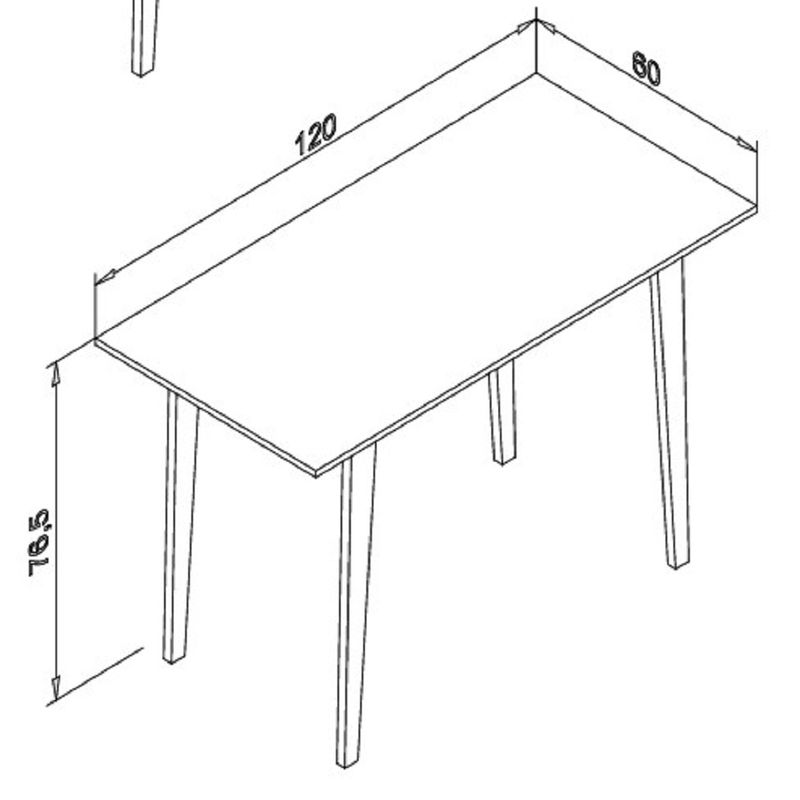 120
60
76,5