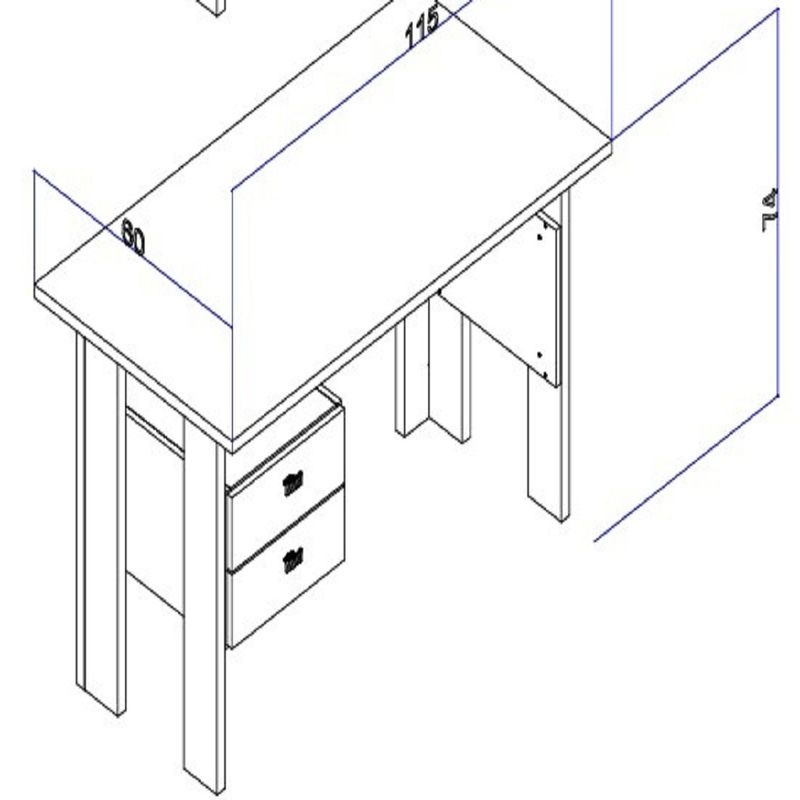 115
60
74